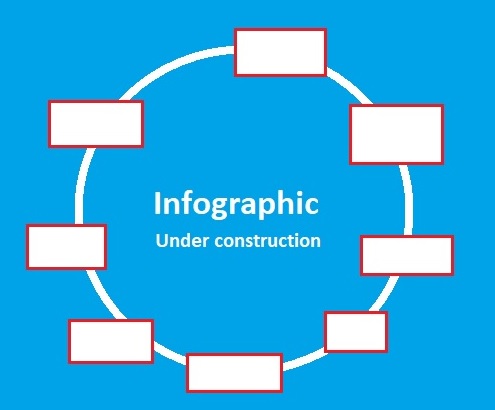 Infographic
Under construction